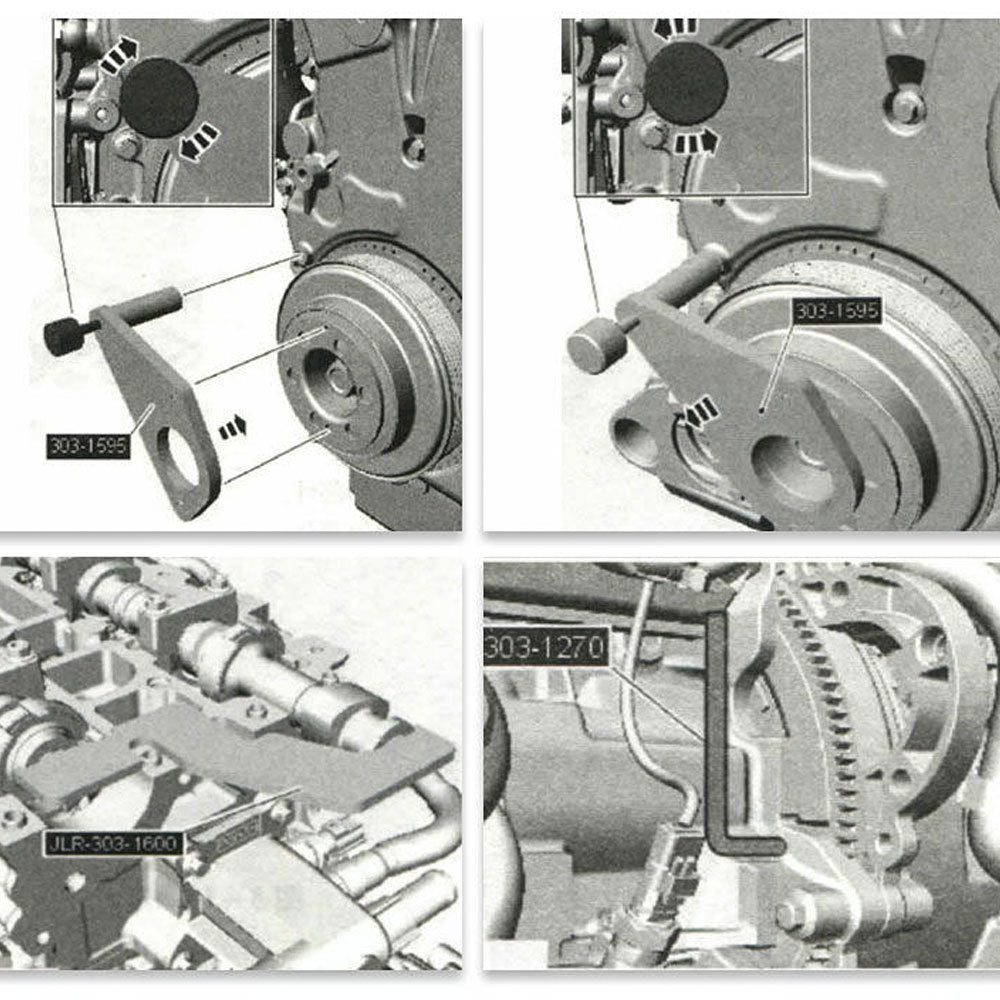 303-1595

303-1595

JLR-303-1600

303-1270