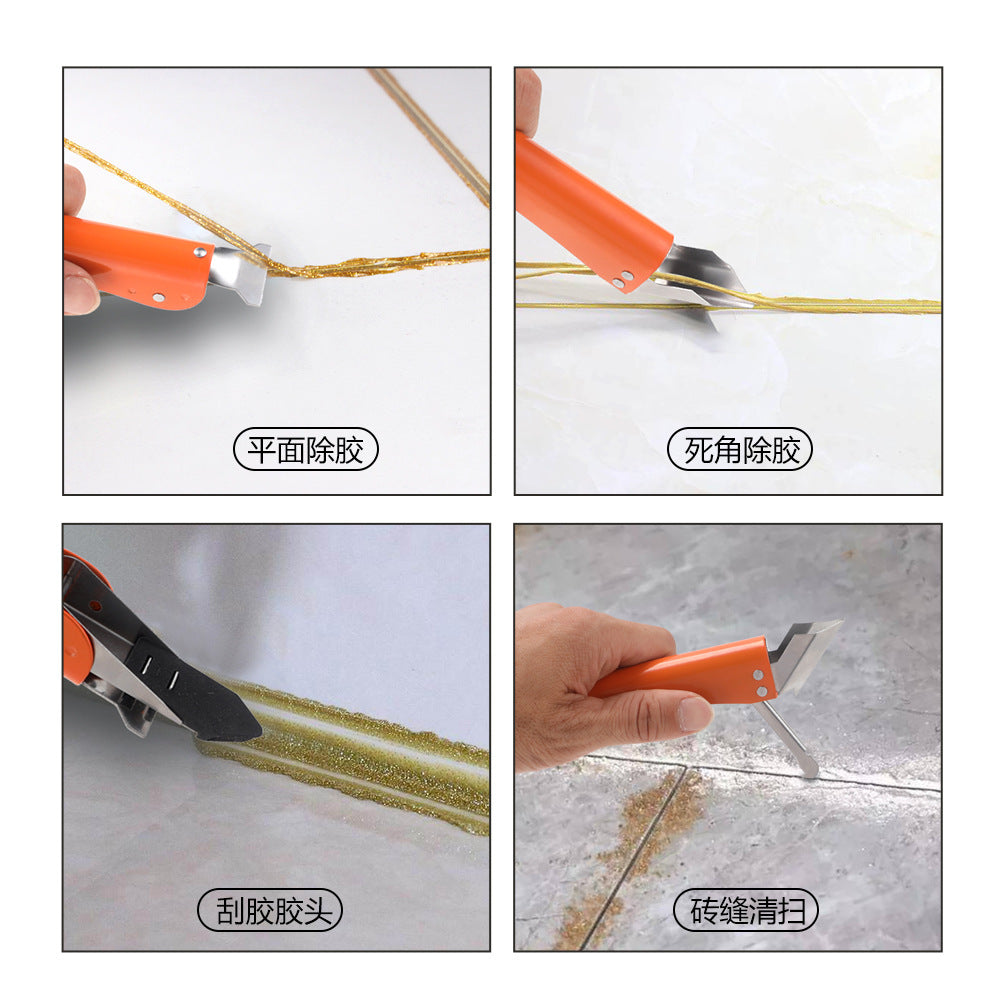 平面除胶

死角除胶

刮胶胶头

砖缝清扫