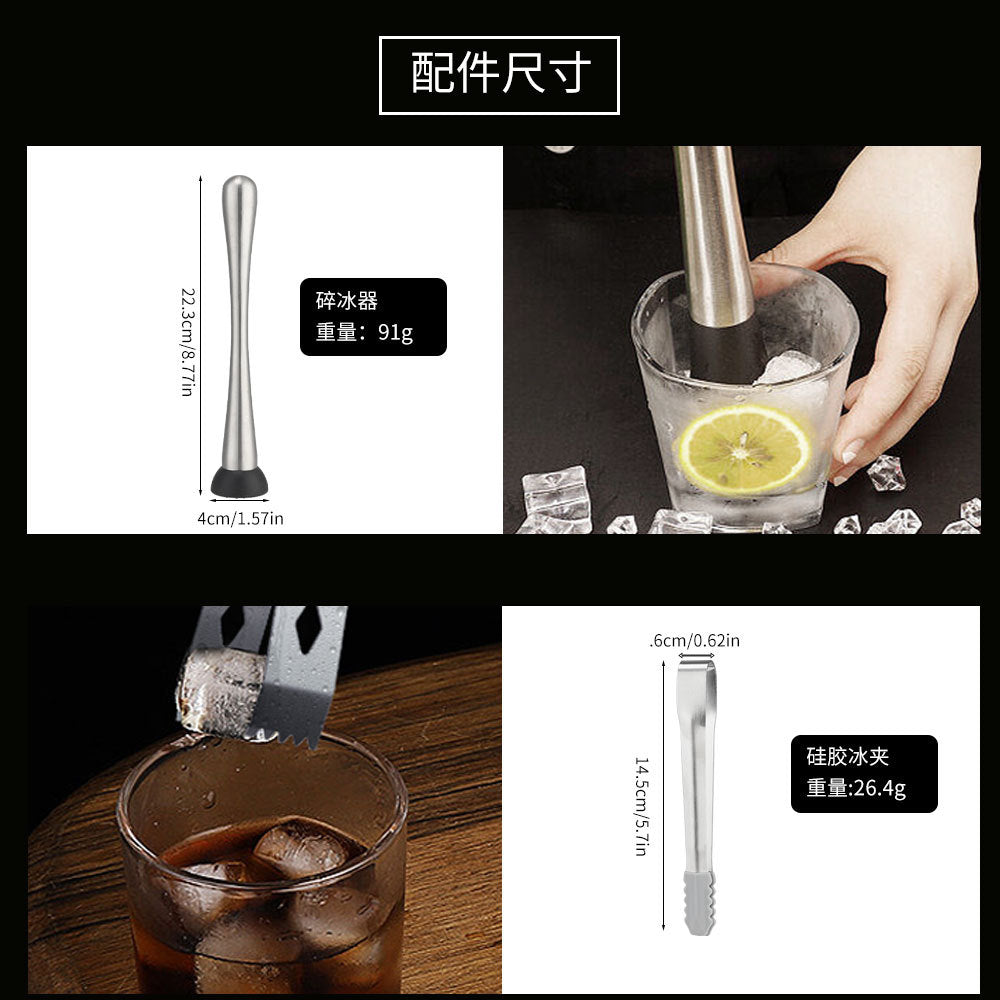 配件尺寸

22.3cm/8.77in

碎冰器
重量：91g

4cm/1.57in

.6cm/0.62in

14.5cm/5.7in

硅胶冰夹
重量:26.4g