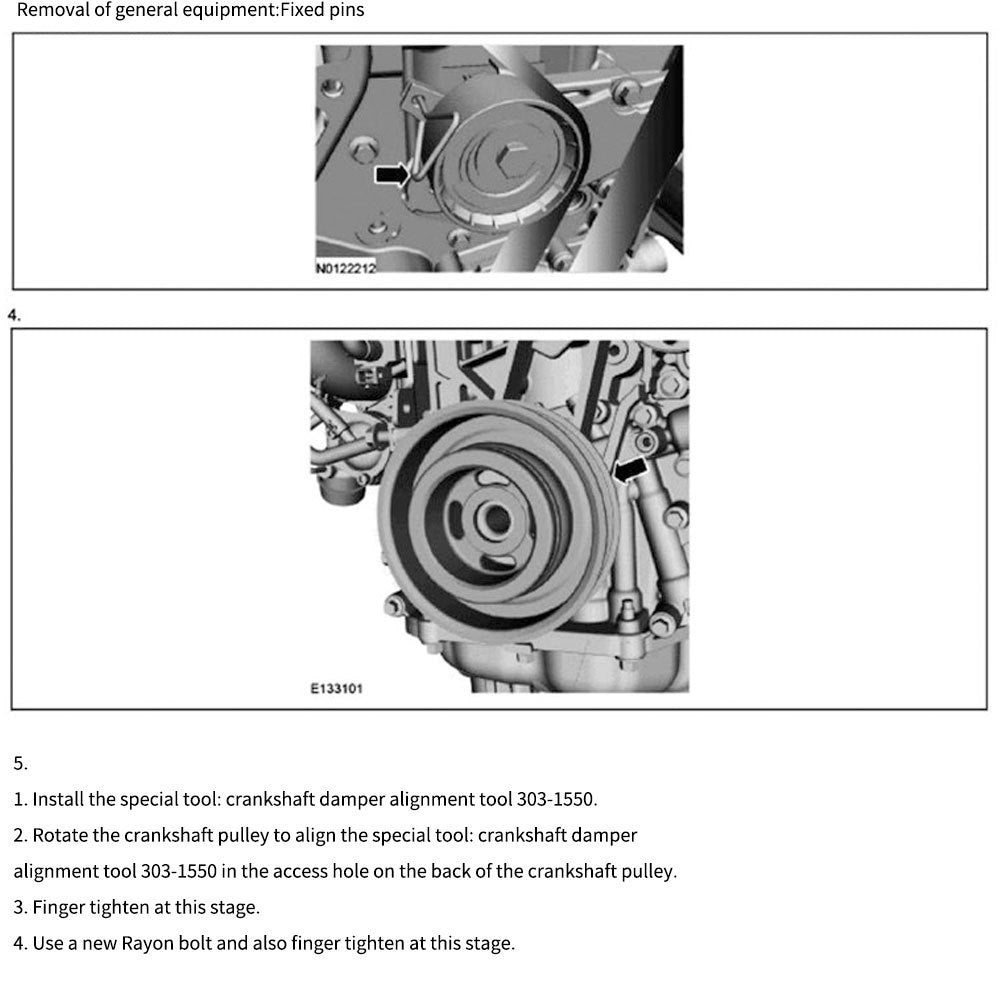 Removal of general equipment:Fixed pins

N0122212

4.

E133101

5.

1. Install the special tool: crankshaft damper alignment tool 303-1550.

2. Rotate the crankshaft pulley to align the special tool: crankshaft damper alignment tool 303-1550 in the access hole on the back of the crankshaft pulley.

3. Finger tighten at this stage.

4. Use a new Rayon bolt and also finger tighten at this stage.