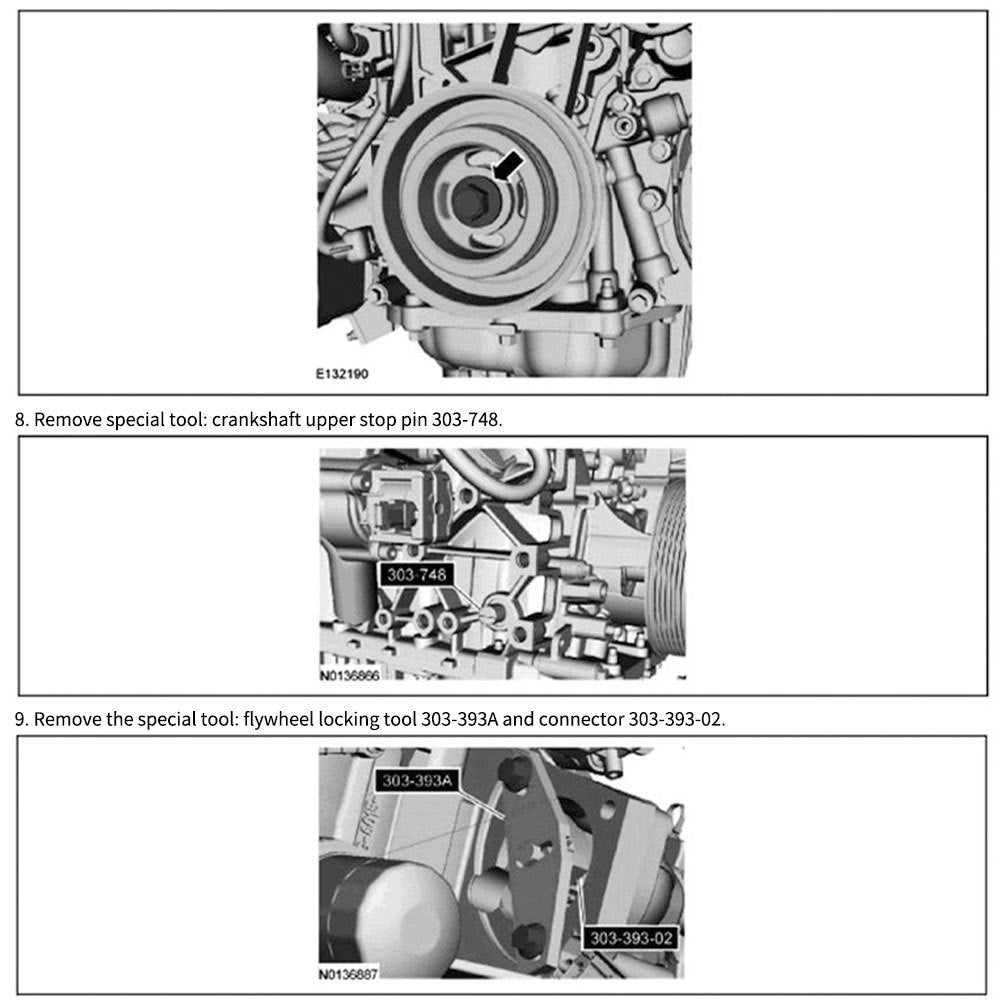 E132190

8. Remove special tool: crankshaft upper stop pin 303-748.

303-748

N0136866

9. Remove the special tool: flywheel locking tool 303-393A and connector 303-393-02.

303-393A

303-393-02

N0136887