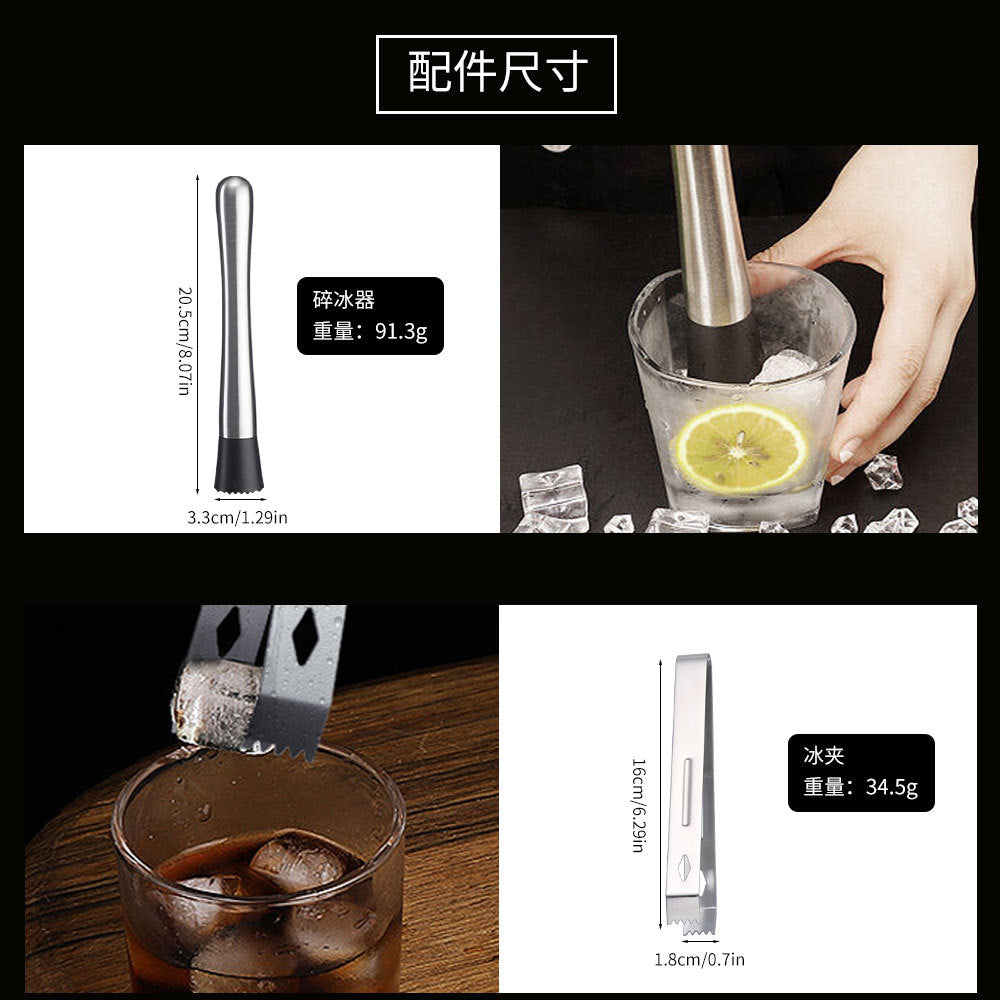 配件尺寸

20.5cm/8.07in

碎冰器
重量：91.3g

3.3cm/1.29in

16cm/6.29in

冰夹
重量：34.5g

1.8cm/0.7in