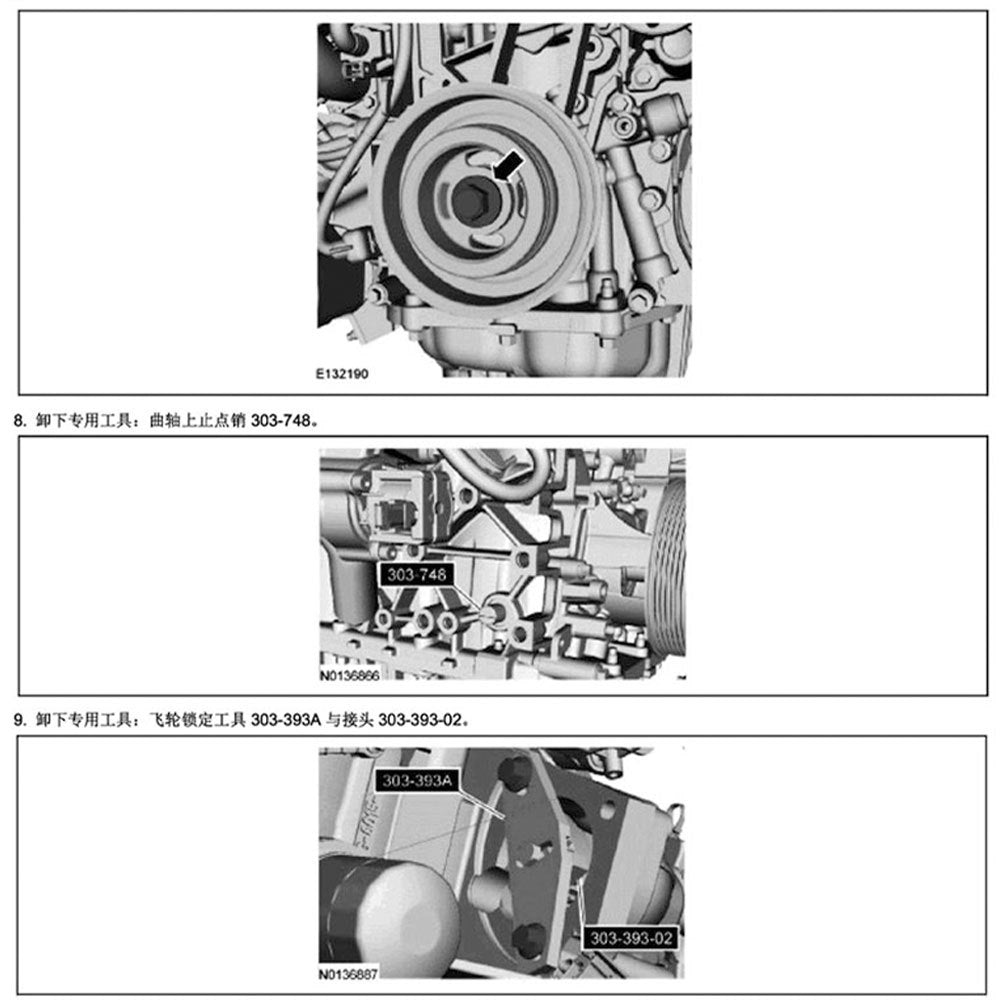 E132190

8. 卸下专用工具：曲轴上止点销 303-748。

303-748

N0136866

9. 卸下专用工具：飞轮锁定工具 303-393A 与接头 303-393-02。

303-393A

303-393-02

N0136887