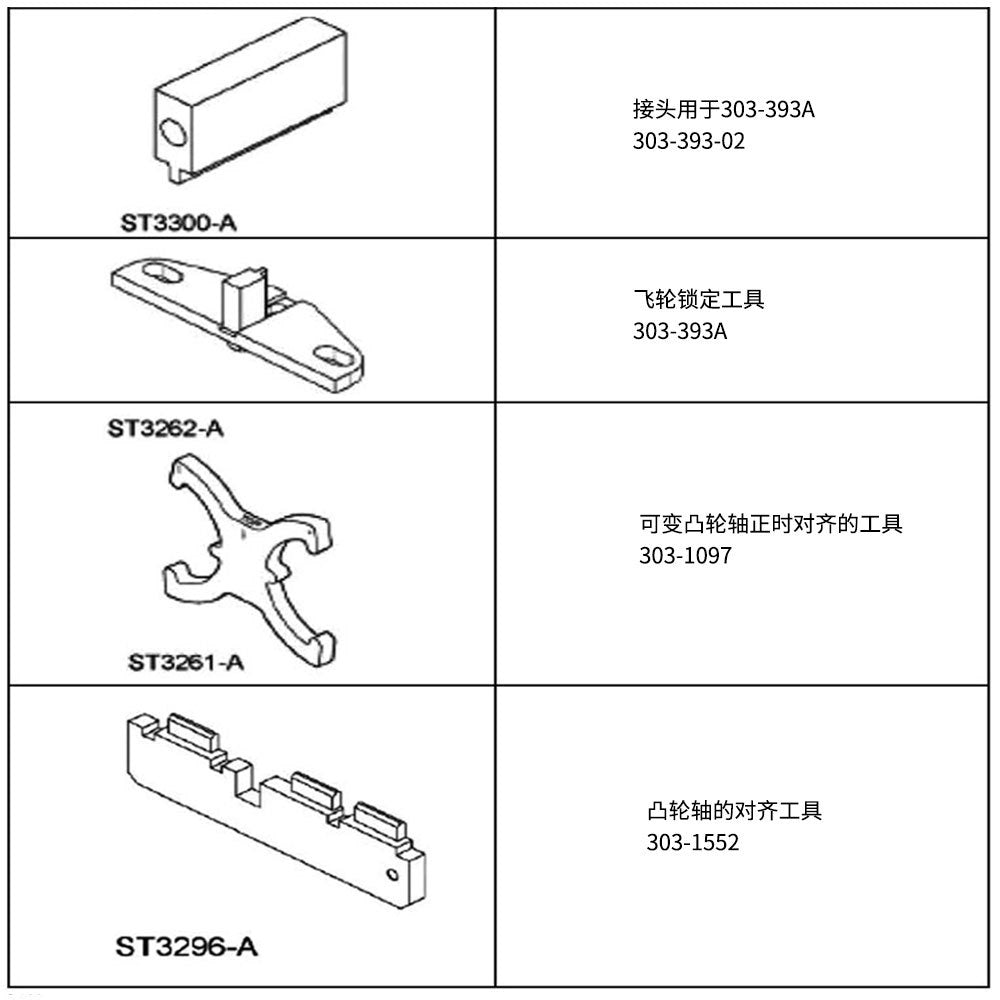 | | |
|---|---|
| ST3300-A | 接头用于303-393A 303-393-02 |
| ST3262-A | 飞轮锁定工具 303-393A |
| ST3261-A | 可变凸轮轴正时对齐的工具 303-1097 |
| ST3296-A | 凸轮轴的对齐工具 303-1552 |