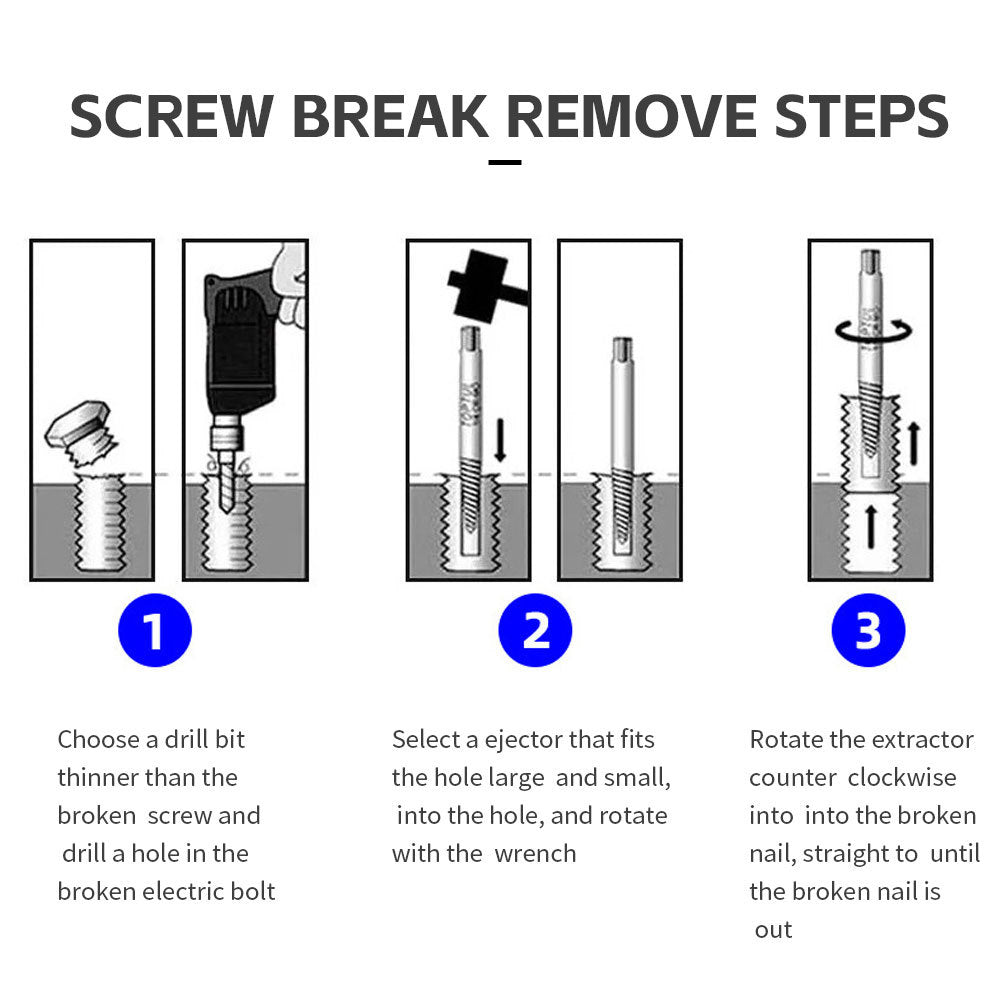 SCREW BREAK REMOVE STEPS

1

Choose a drill bit thinner than the broken screw and drill a hole in the broken electric bolt

2

Select a ejector that fits the hole large and small, into the hole, and rotate with the wrench

3

Rotate the extractor counter clockwise into into the broken nail, straight to until the broken nail is out