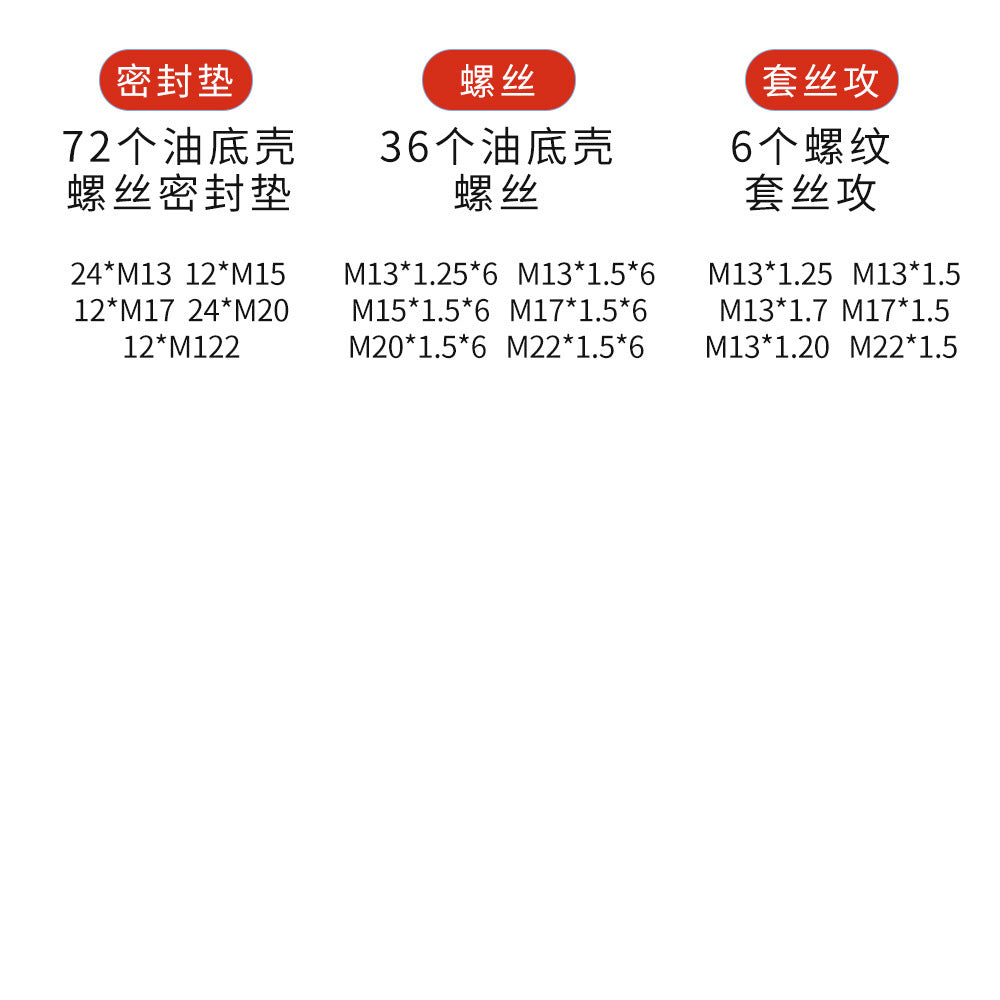 密封垫

72个油底壳
螺丝密封垫

24*M13 12*M15
12*M17 24*M20
12*M122

螺丝

36个油底壳
螺丝

M13*1.25*6 M13*1.5*6
M15*1.5*6 M17*1.5*6
M20*1.5*6 M22*1.5*6

套丝攻

6个螺纹
套丝攻

M13*1.25 M13*1.5
M13*1.7 M17*1.5
M13*1.20 M22*1.5