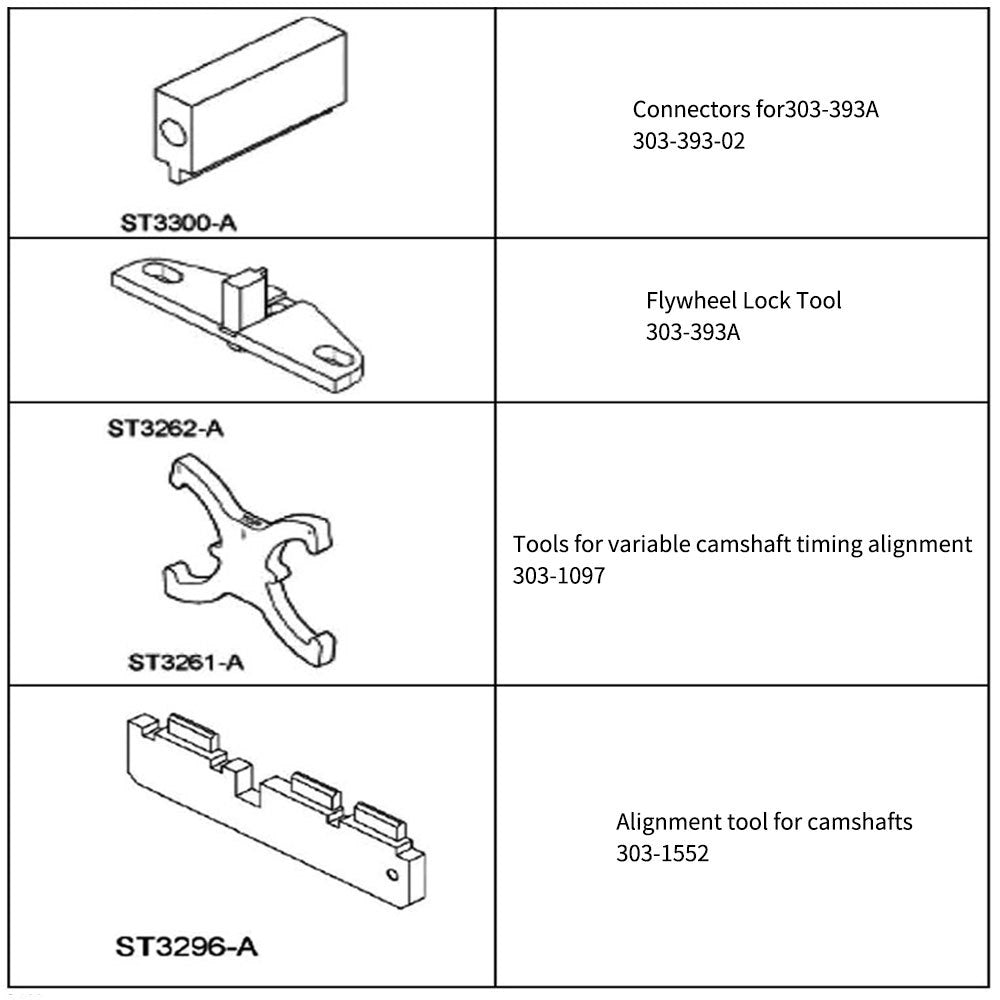 | | |
|---|---|
| ST3300-A | Connectors for303-393A 303-393-02 |
| | Flywheel Lock Tool 303-393A |
| ST3262-A ST3261-A | Tools for variable camshaft timing alignment 303-1097 |
| ST3296-A | Alignment tool for camshafts 303-1552 |