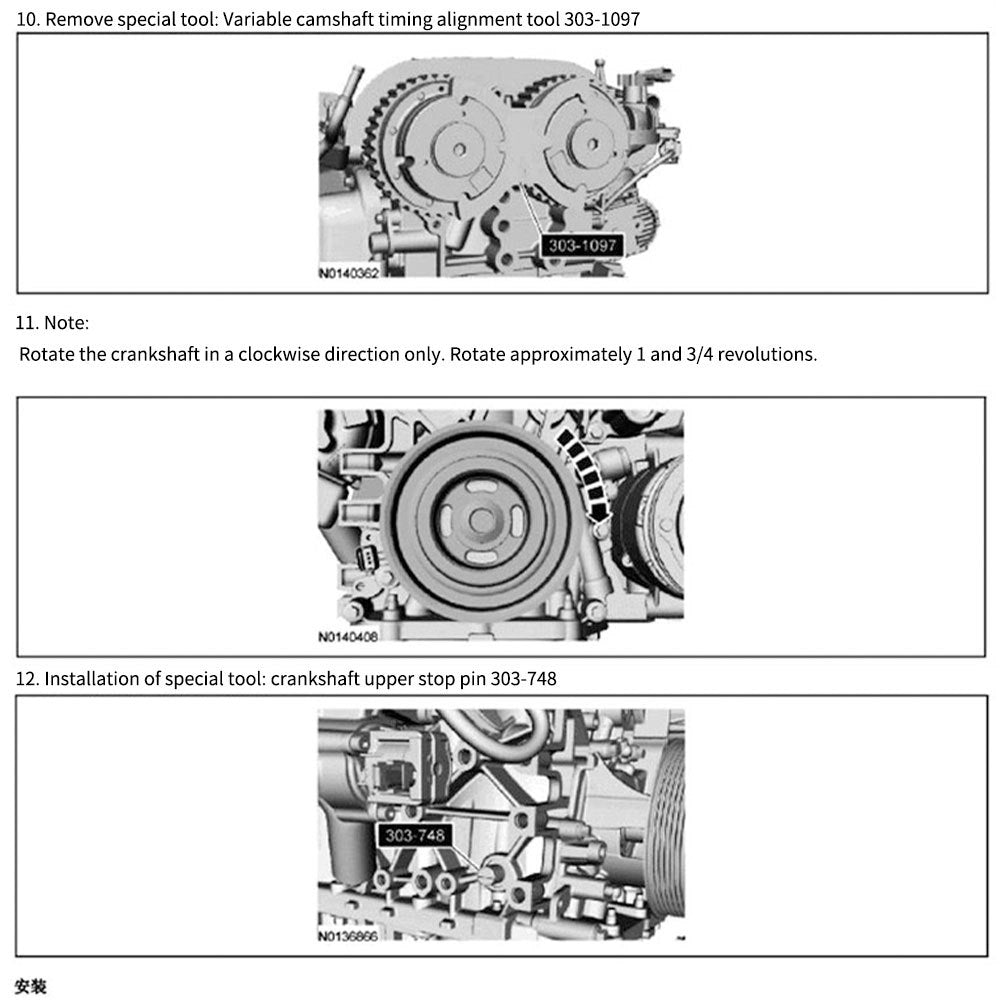 10. Remove special tool: Variable camshaft timing alignment tool 303-1097

303-1097

N0140362

11. Note:

Rotate the crankshaft in a clockwise direction only. Rotate approximately 1 and 3/4 revolutions.

N0140408

12. Installation of special tool: crankshaft upper stop pin 303-748

303-748

N0136866

安装