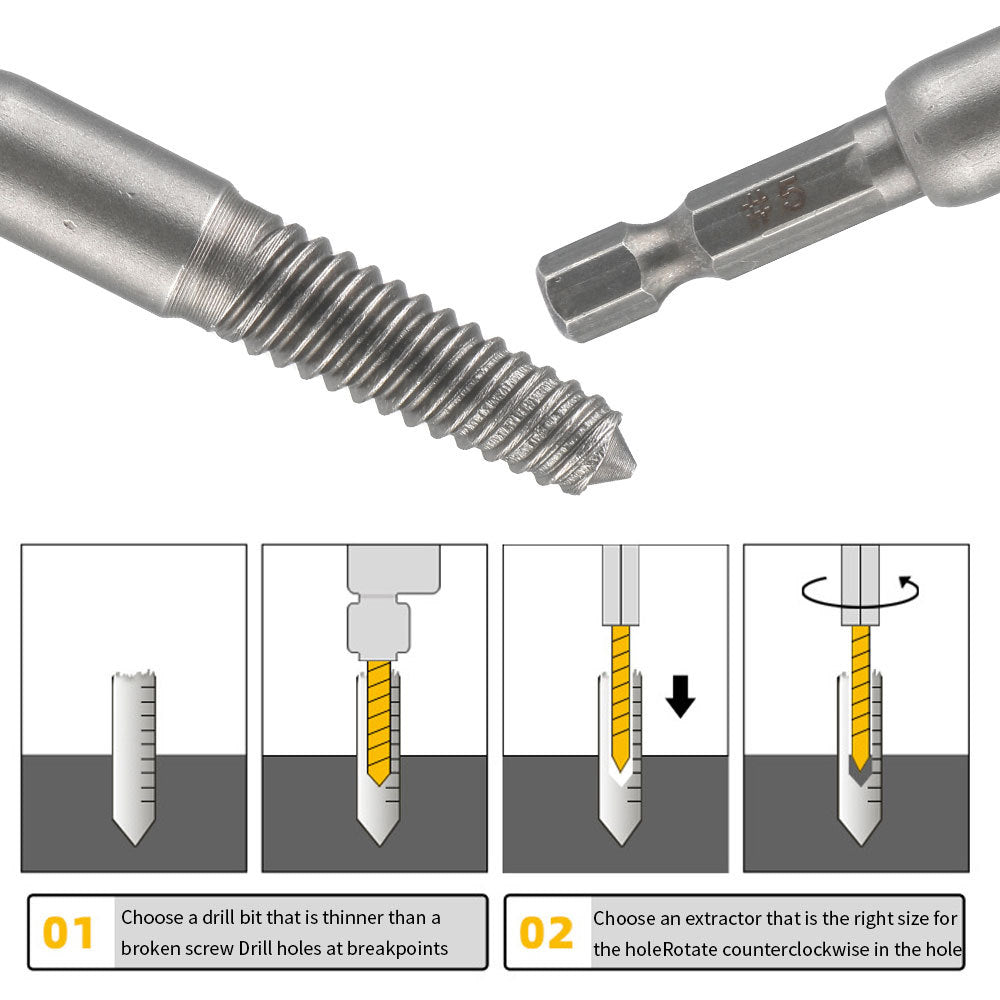 #5

01 Choose a drill bit that is thinner than a broken screw Drill holes at breakpoints

02 Choose an extractor that is the right size for the holeRotate counterclockwise in the hole